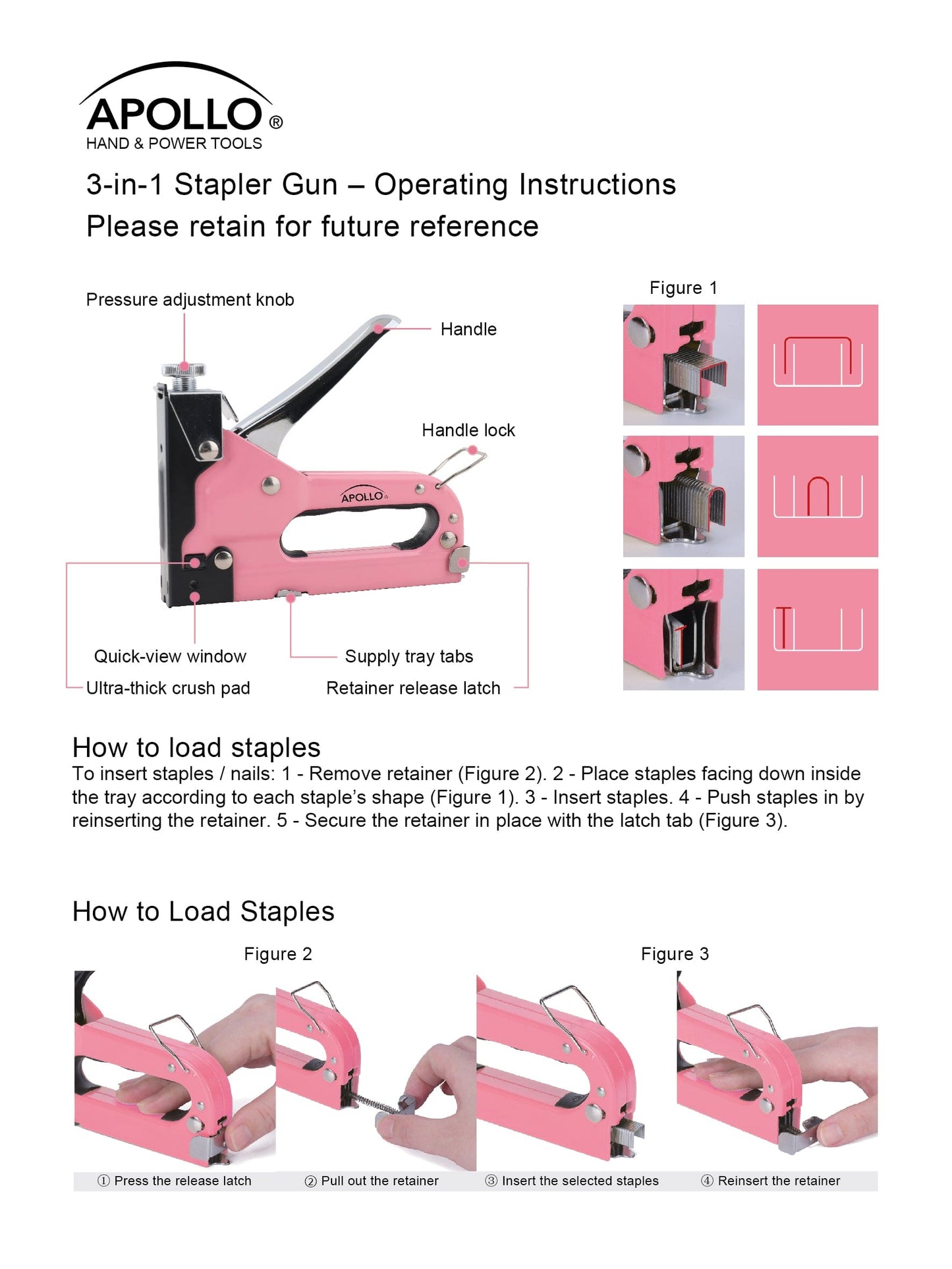 APOLLO®
HAND & POWER TOOLS

3-in-1 Stapler Gun – Operating Instructions
Please retain for future reference

Pressure adjustment knob

Handle

Handle lock

APOLLO®

Quick-view window

Ultra-thick crush pad

Supply tray tabs

Retainer release latch

Figure 1

How to load staples
To insert staples / nails: 1 - Remove retainer (Figure 2). 2 - Place staples facing down inside the tray according to each staple's shape (Figure 1). 3 - Insert staples. 4 - Push staples in by reinserting the retainer. 5 - Secure the retainer in place with the latch tab (Figure 3).

How to Load Staples

Figure 2

Figure 3

① Press the release latch

② Pull out the retainer

③ Insert the selected staples

④ Reinsert the retainer